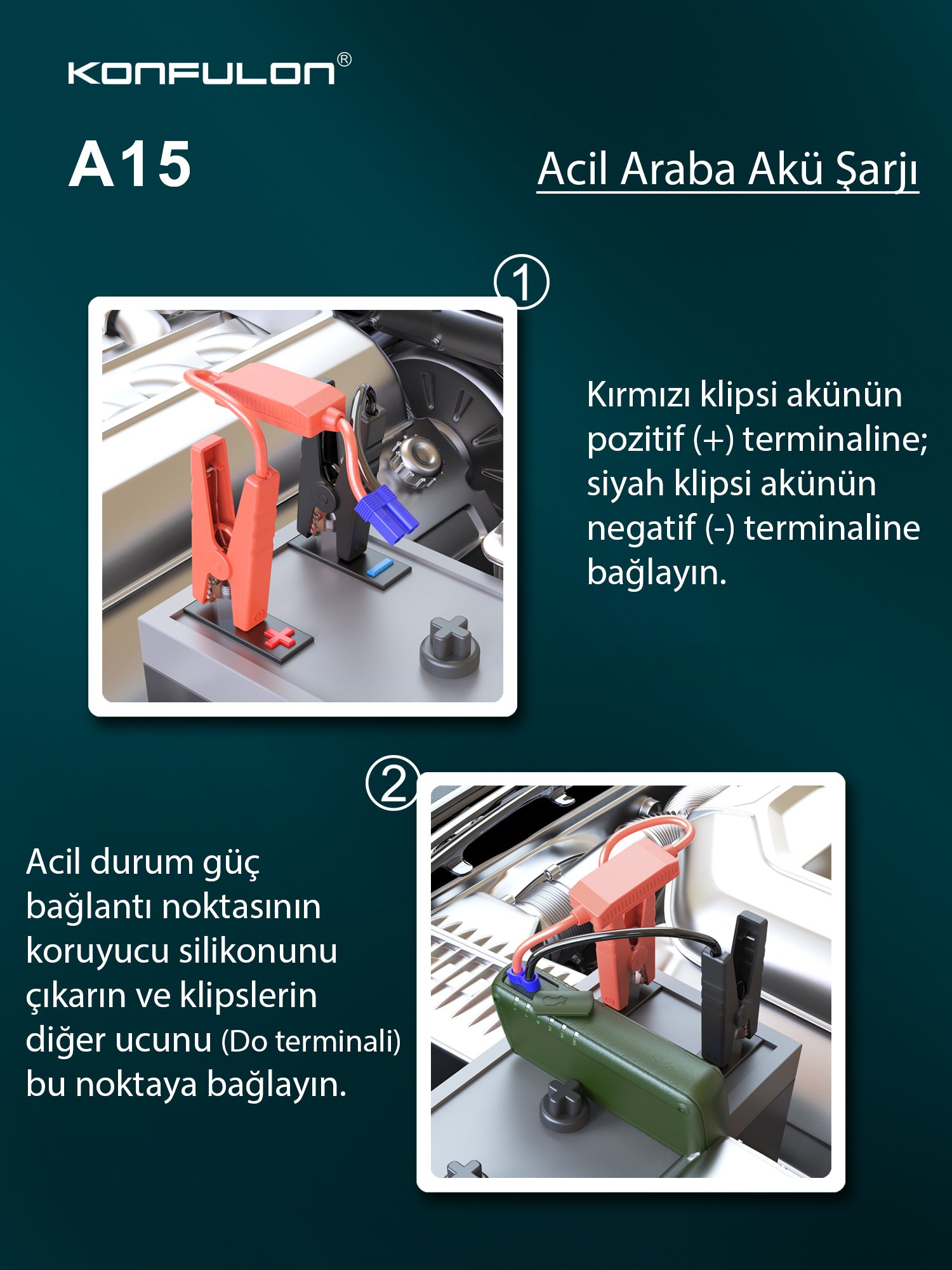 KONFULON®

A15

Acil Araba Akü Şarjı

①

Kırmızı klipsi akünün pozitif (+) terminaline; siyah klipsi akünün negatif (-) terminaline bağlayın.

②

Acil durum güç bağlantı noktasının koruyucu silikonunu çıkarın ve klipslerin diğer ucunu (Do terminali) bu noktaya bağlayın.