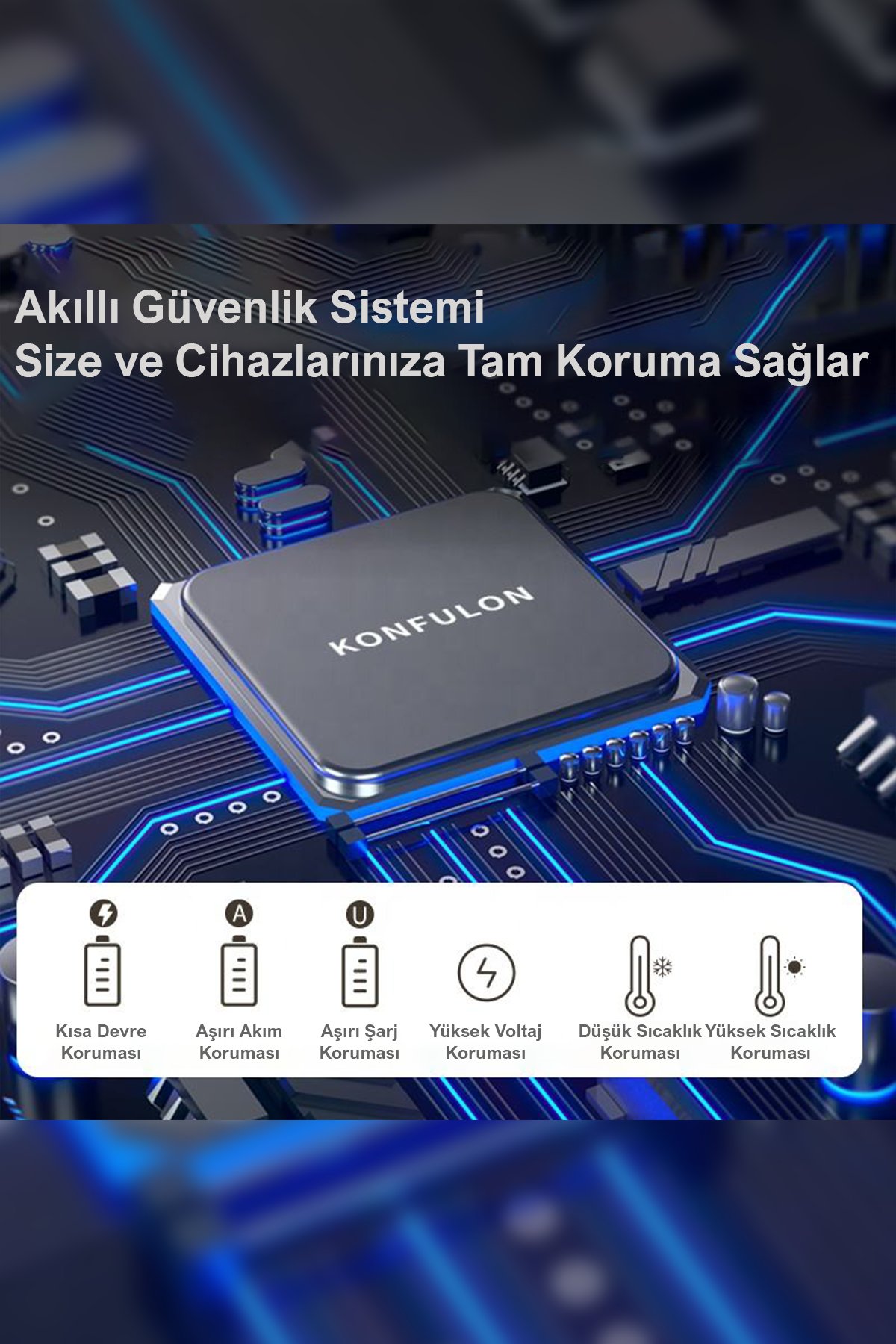 Akıllı Güvenlik Sistemi
Size ve Cihazlarınıza Tam Koruma Sağlar

KONFULON

A

U

Kısa Devre Koruması

Aşırı Akım Koruması

Aşırı Şarj Koruması

Yüksek Voltaj Koruması

Düşük Sıcaklık Koruması

Yüksek Sıcaklık Koruması