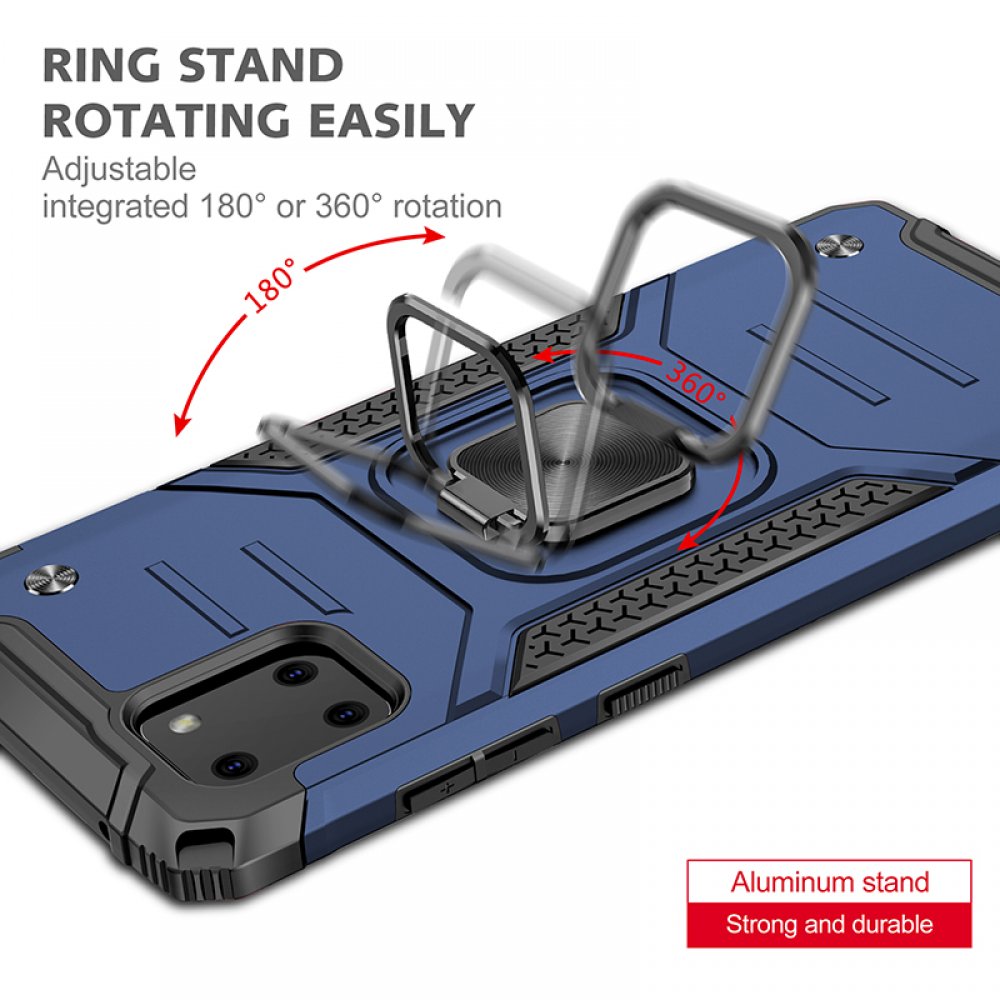 RING STAND
ROTATING EASILY
Adjustable
integrated 180° or 360° rotation

180°

360°

Aluminum stand
Strong and durable