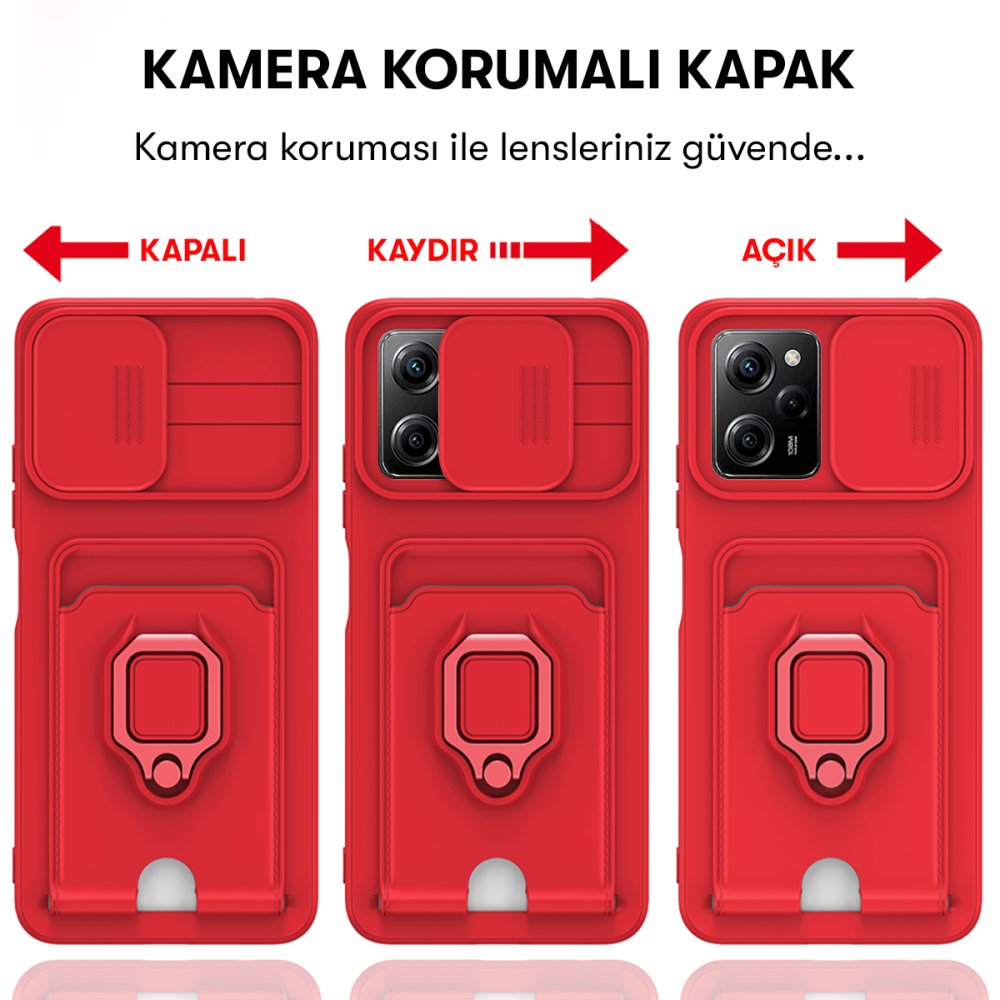 KAMERA KORUMALI KAPAK

Kamera koruması ile lensleriniz güvende...

KAPALI

KAYDIR

AÇIK

108M