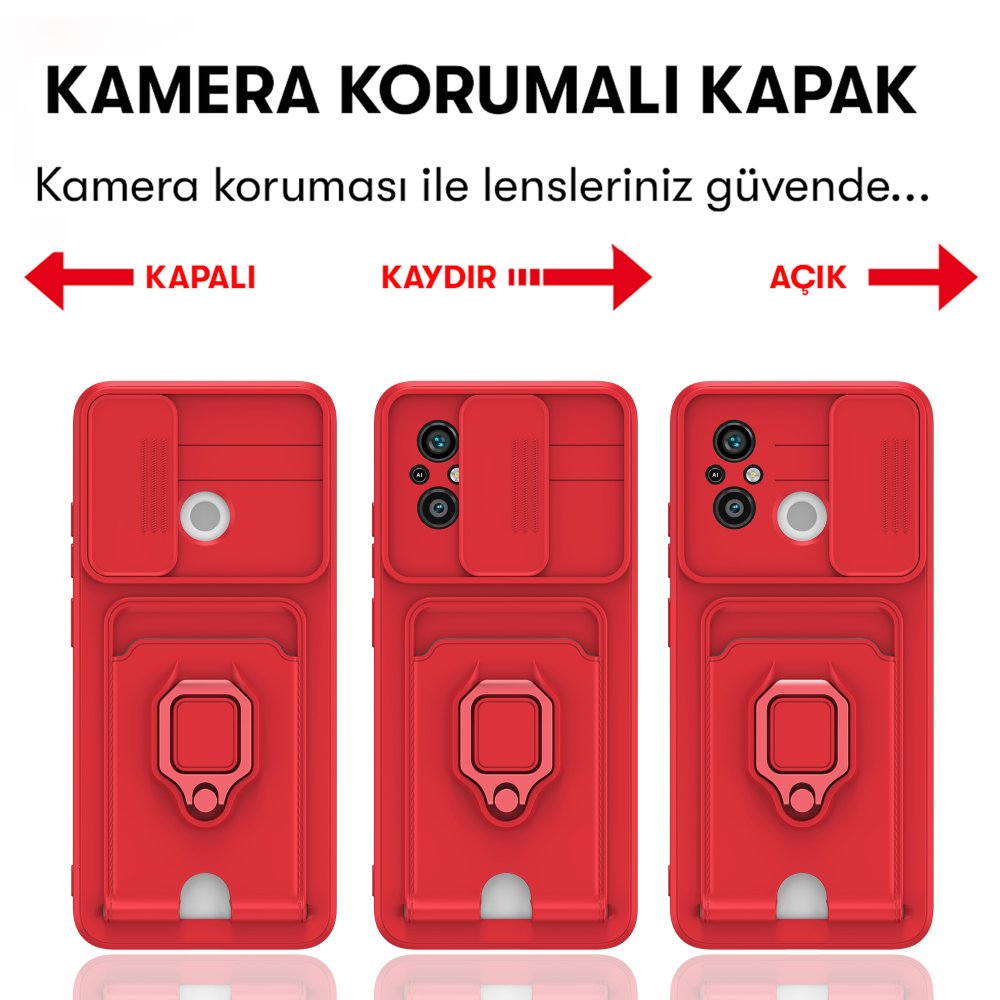 KAMERA KORUMALI KAPAK

Kamera koruması ile lensleriniz güvende...

KAPALI

KAYDIR

AÇIK

AI

AI