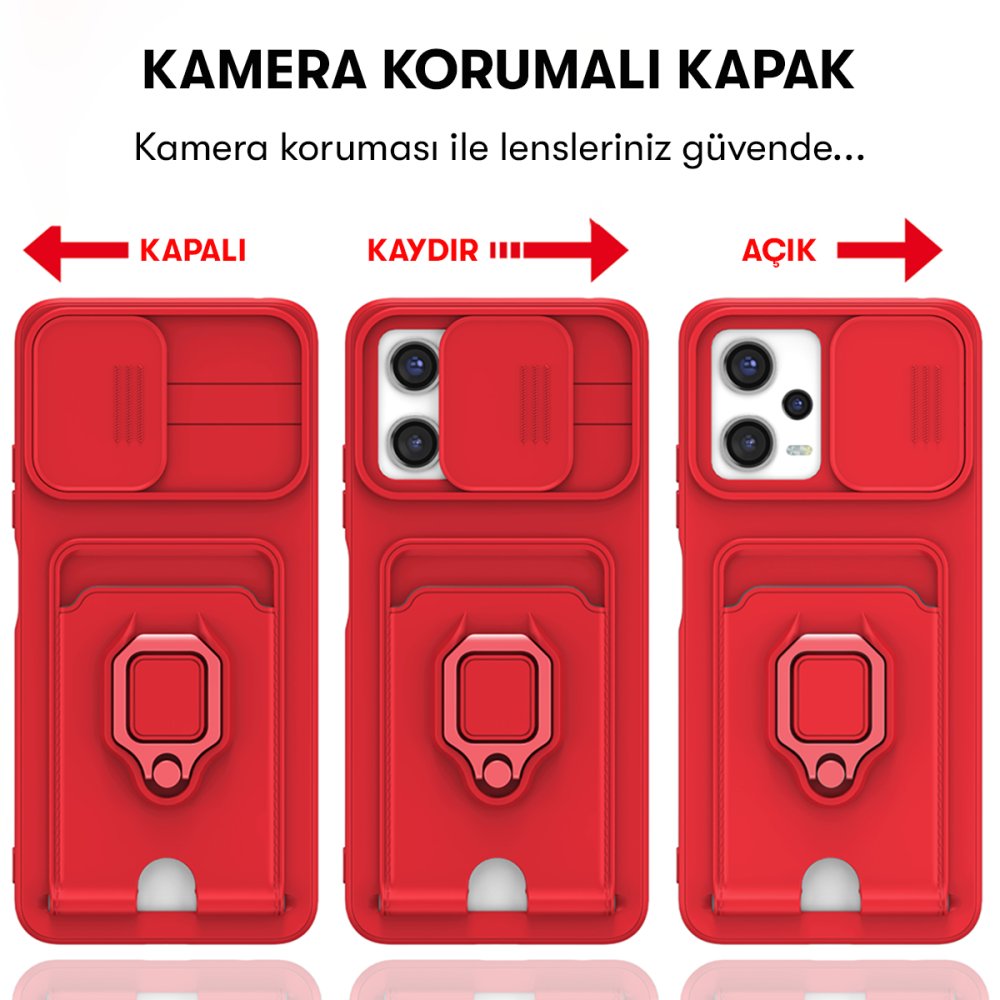 KAMERA KORUMALI KAPAK

Kamera koruması ile lensleriniz güvende...

KAPALI

KAYDIR

AÇIK