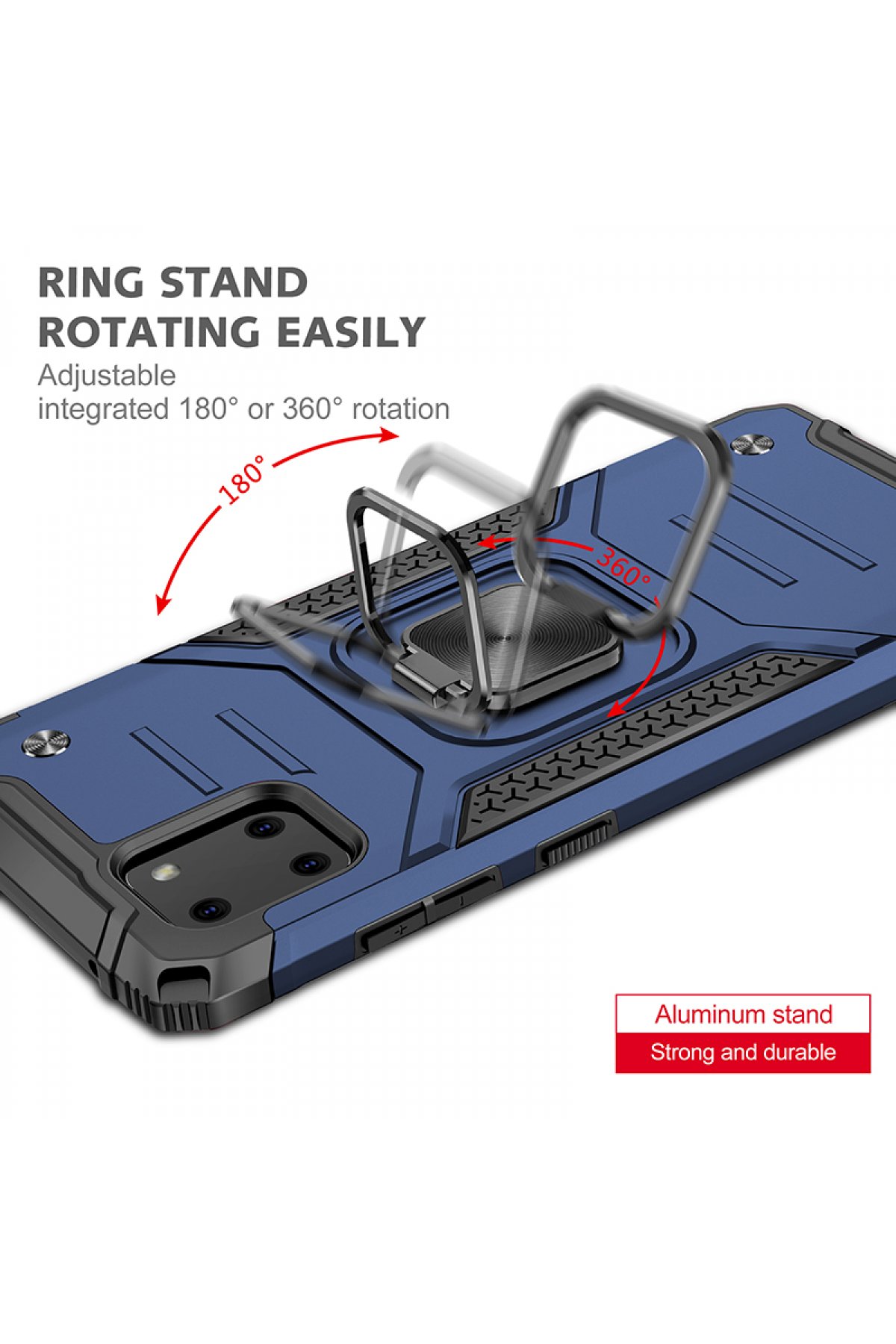 RING STAND
ROTATING EASILY
Adjustable
integrated 180° or 360° rotation

180°

360°

Aluminum stand
Strong and durable