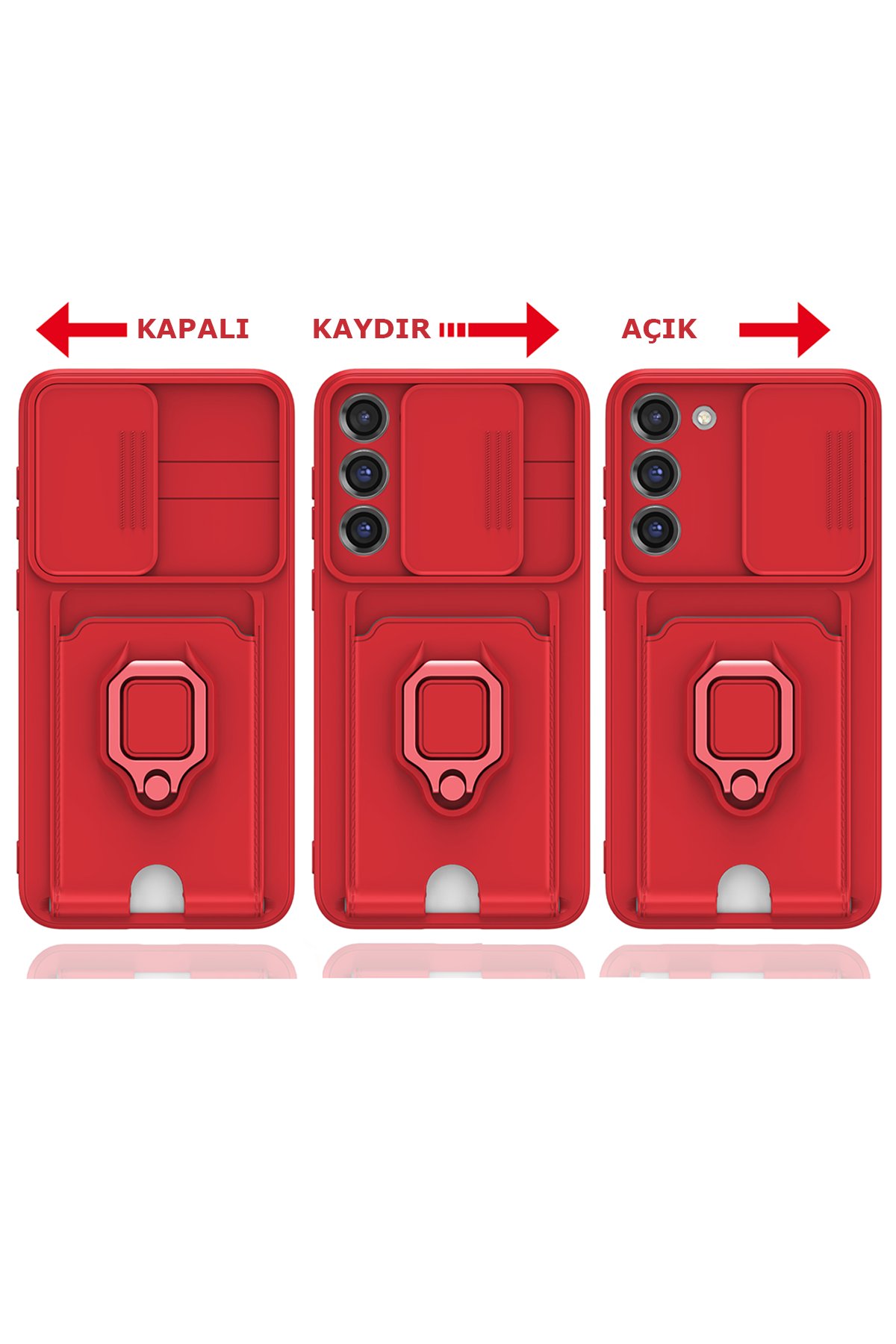 KAPALI

KAYDIR

AÇIK