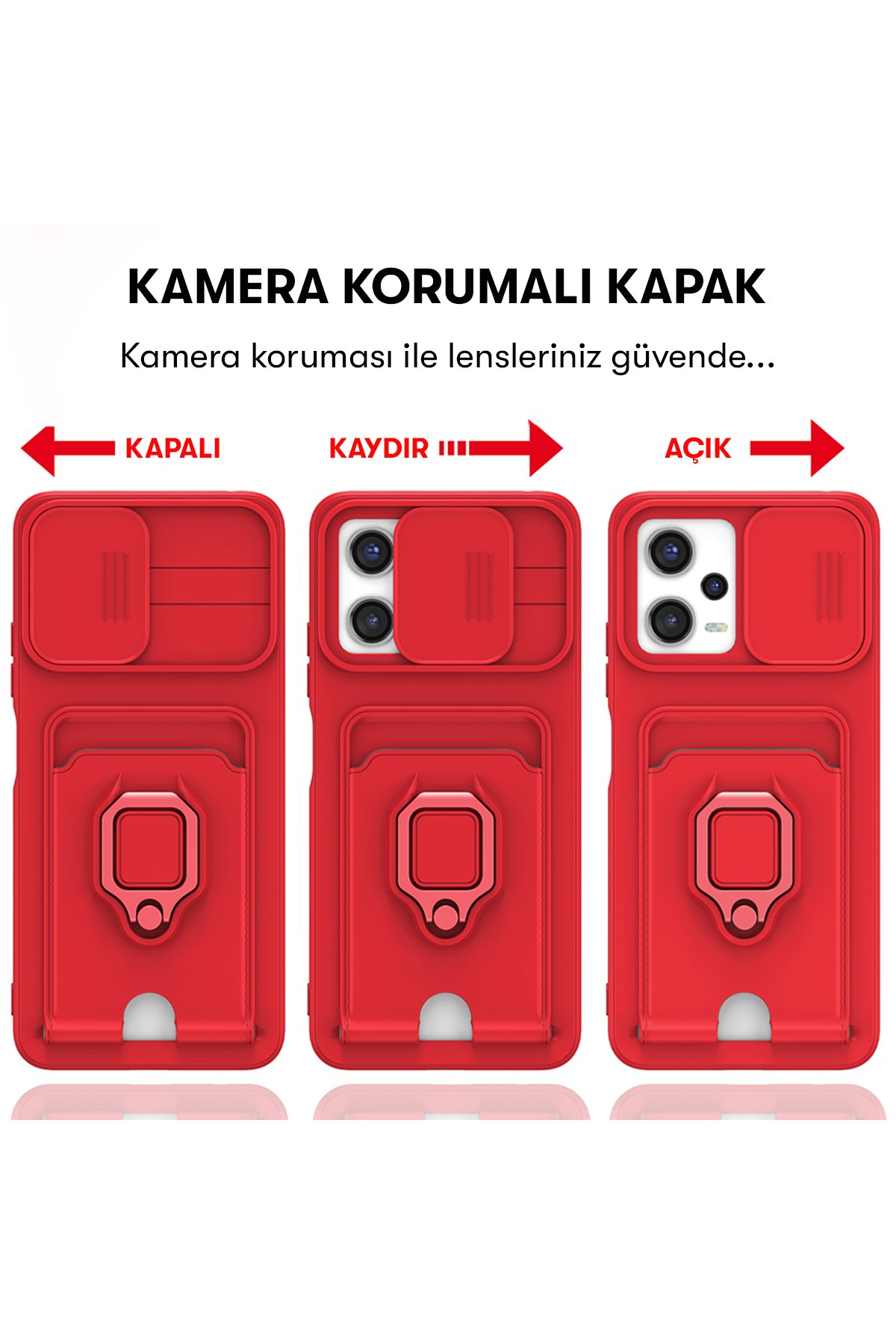 KAMERA KORUMALI KAPAK

Kamera koruması ile lensleriniz güvende...

KAPALI

KAYDIR

AÇIK