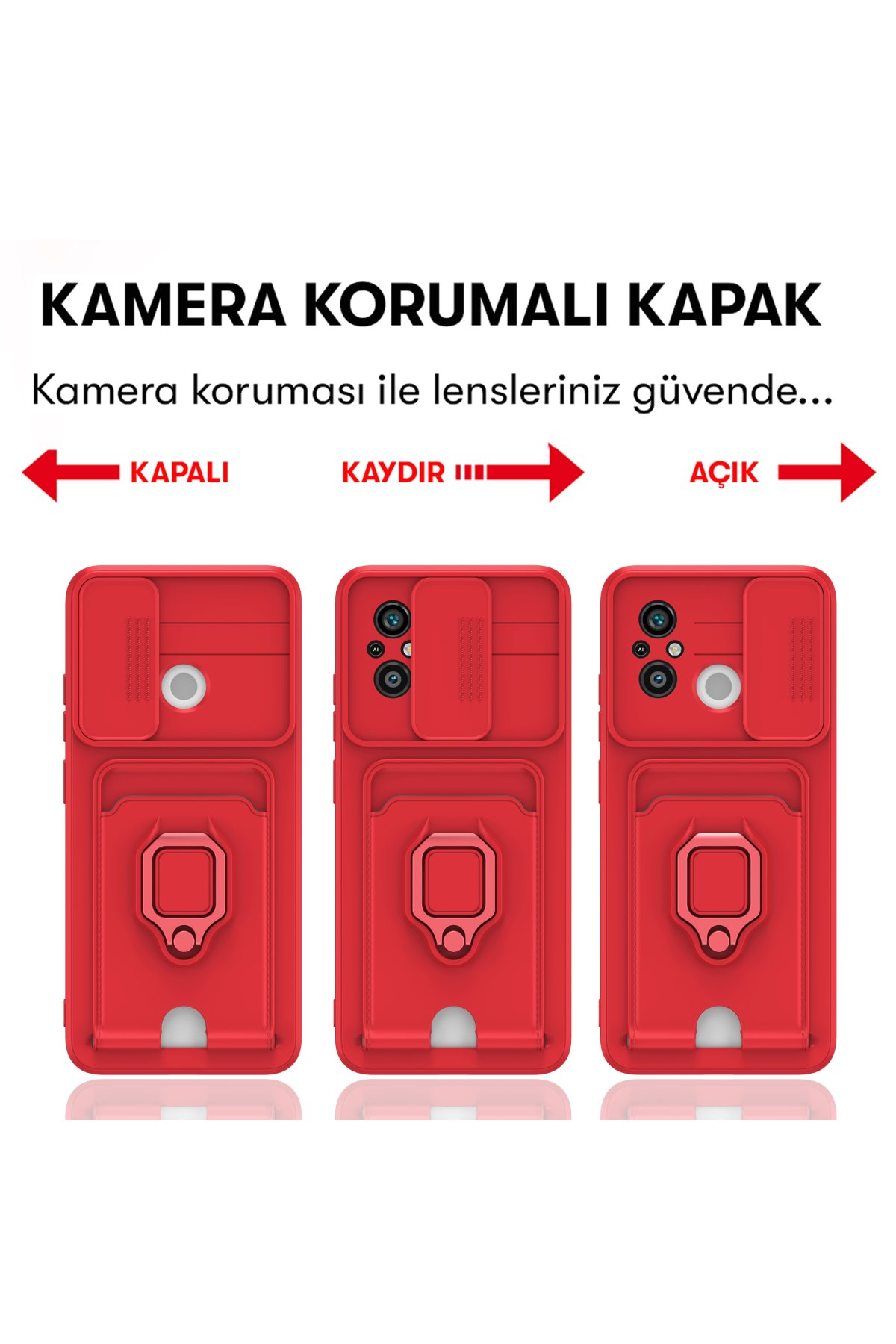 KAMERA KORUMALI KAPAK

Kamera koruması ile lensleriniz güvende...

KAPALI

KAYDIR

AÇIK

AI

AI